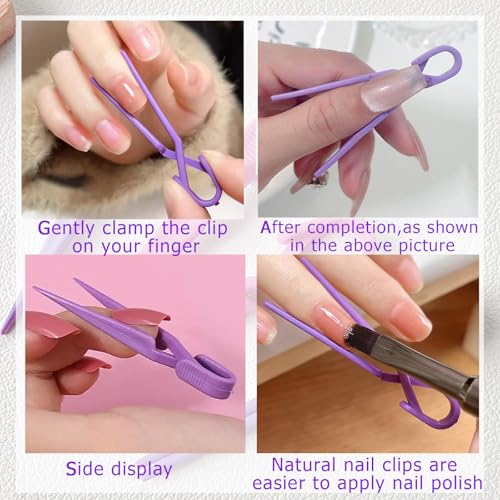 Gently clamp the clip on your finger

After completion,as shown in the above picture

Side display

Natural nail clips are easier to apply nail polish