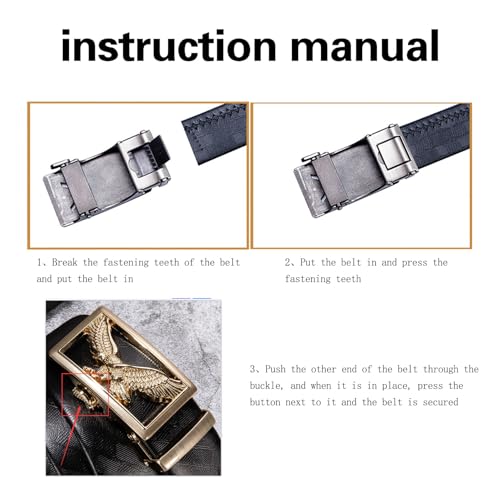 instruction manual

1、Break the fastening teeth of the belt and put the belt in

2、Put the belt in and press the fastening teeth

3、Push the other end of the belt through the buckle, and when it is in place, press the button next to it and the belt is secured