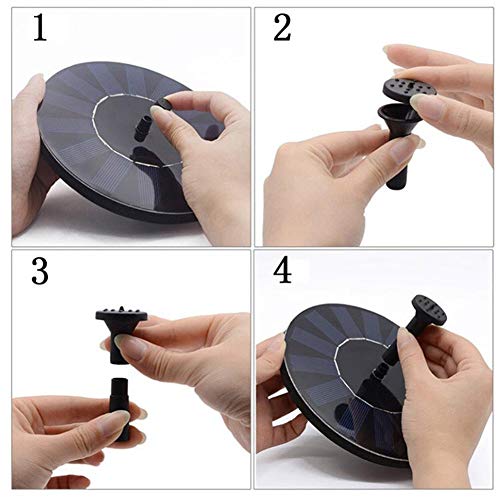 1

2

3

4