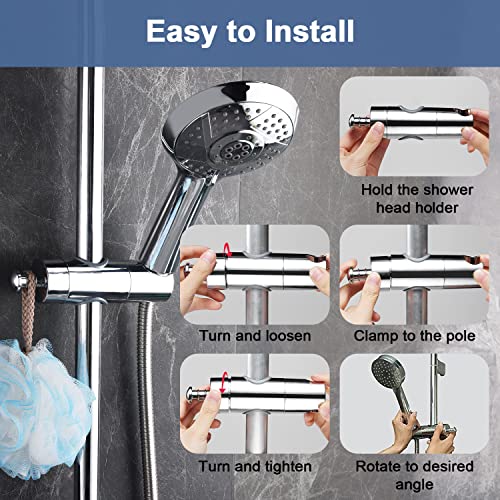 Easy to Install

Hold the shower head holder

Turn and loosen

Clamp to the pole

Turn and tighten

Rotate to desired angle