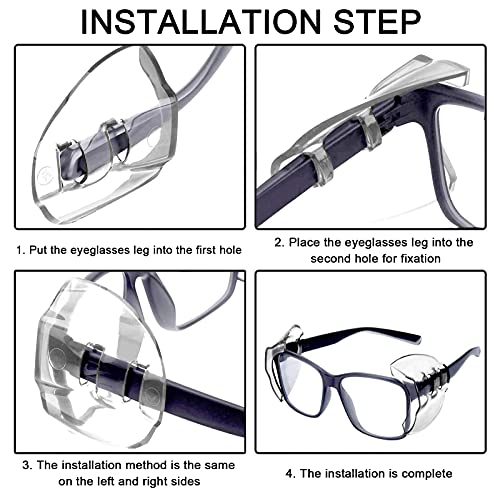 INSTALLATION STEP

1. Put the eyeglasses leg into the first hole

2. Place the eyeglasses leg into the second hole for fixation

3. The installation method is the same on the left and right sides

4. The installation is complete