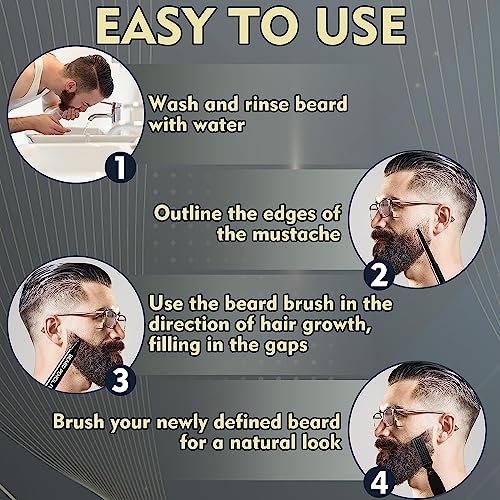 EASY TO USE

Wash and rinse beard with water

1

Outline the edges of the mustache

2

Use the beard brush in the direction of hair growth, filling in the gaps

3

Brush your newly defined beard for a natural look

4