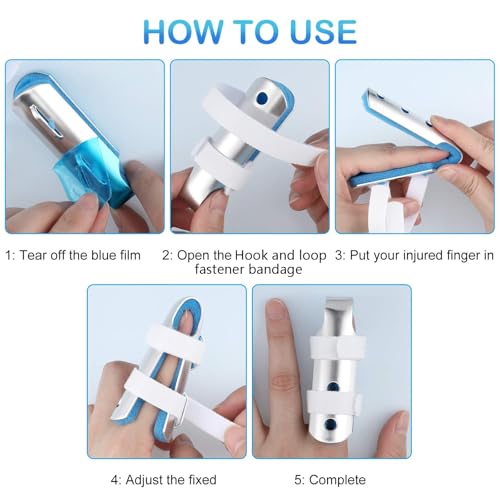 HOW TO USE

1: Tear off the blue film

2: Open the Hook and loop fastener bandage

3: Put your injured finger in

4: Adjust the fixed

5: Complete