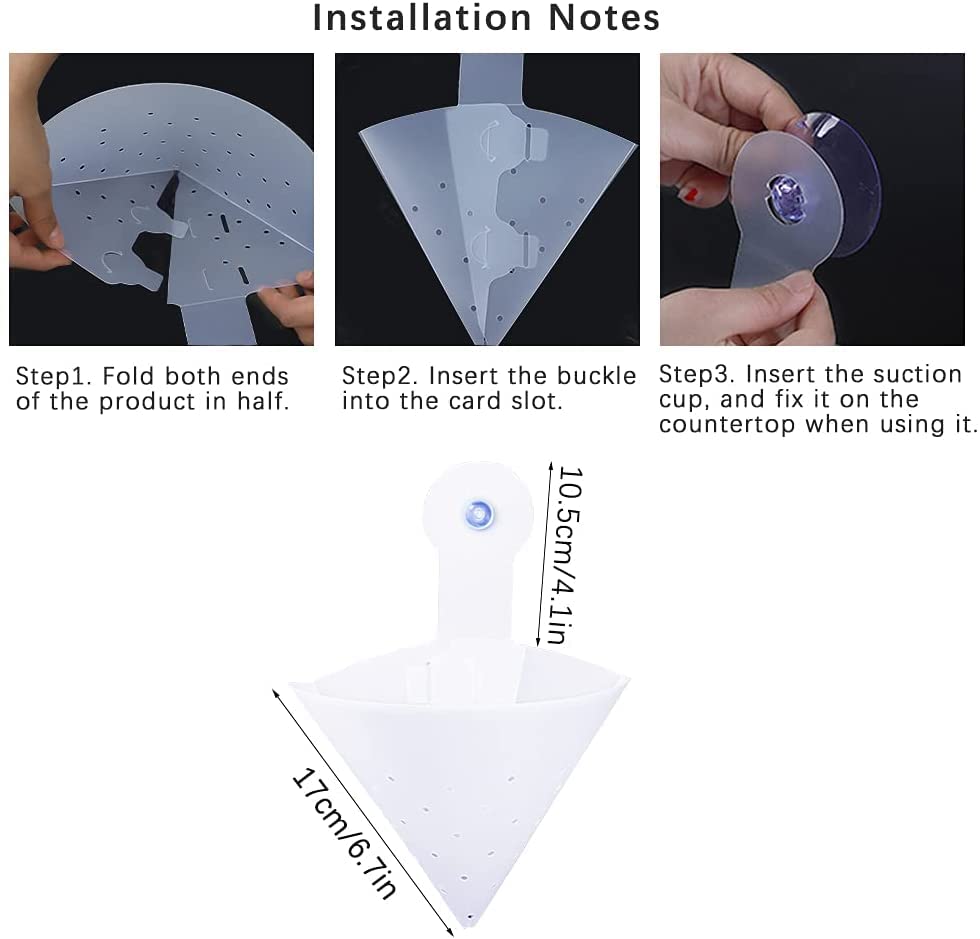 Installation Notes

Step1. Fold both ends of the product in half.

Step2. Insert the buckle into the card slot.

Step3. Insert the suction cup, and fix it on the countertop when using it.

10.5cm/4.1in

17cm/6.7in