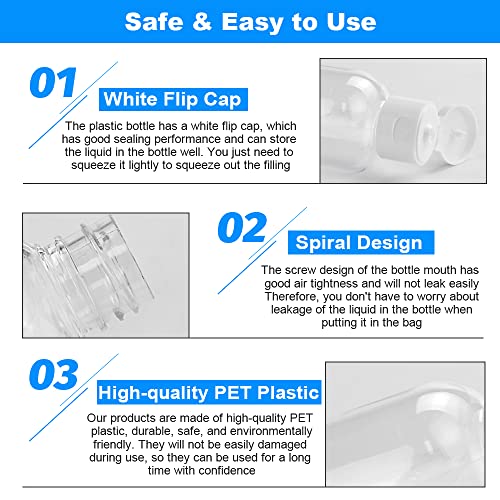 Safe & Easy to Use

01

White Flip Cap

The plastic bottle has a white flip cap, which has good sealing performance and can store the liquid in the bottle well. You just need to squeeze it lightly to squeeze out the filling

02

Spiral Design

The screw design of the bottle mouth has good air tightness and will not leak easily Therefore, you don't have to worry about leakage of the liquid in the bottle when putting it in the bag

03

High-quality PET Plastic

Our products are made of high-quality PET plastic, durable, safe, and environmentally friendly. They will not be easily damaged during use, so they can be used for a long time with confidence