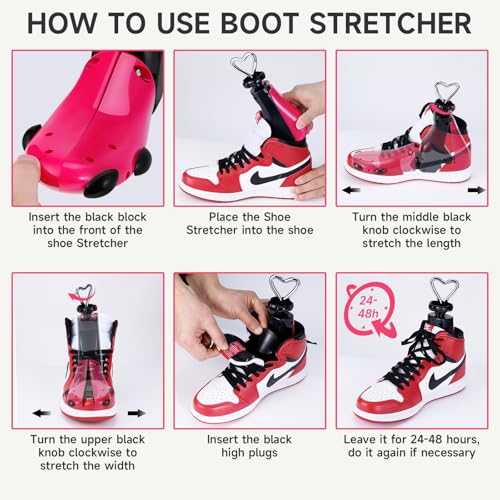 HOW TO USE BOOT STRETCHER

Insert the black block into the front of the shoe Stretcher

Place the Shoe Stretcher into the shoe

Turn the middle black knob clockwise to stretch the length

Turn the upper black knob clockwise to stretch the width

Insert the black high plugs

24-48h

Leave it for 24-48 hours, do it again if necessary