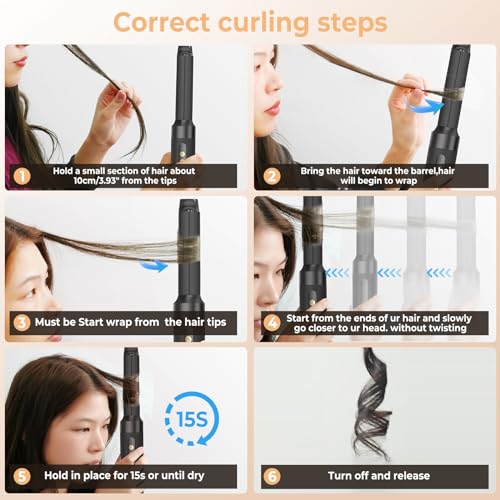 Correct curling steps

1 Hold a small section of hair about 10cm/3.93" from the tips

2 Bring the hair toward the barrel,hair will begin to wrap

3 Must be Start wrap from the hair tips

4 Start from the ends of ur hair and slowly go closer to ur head. without twisting

15S

5 Hold in place for 15s or until dry

6 Turn off and release