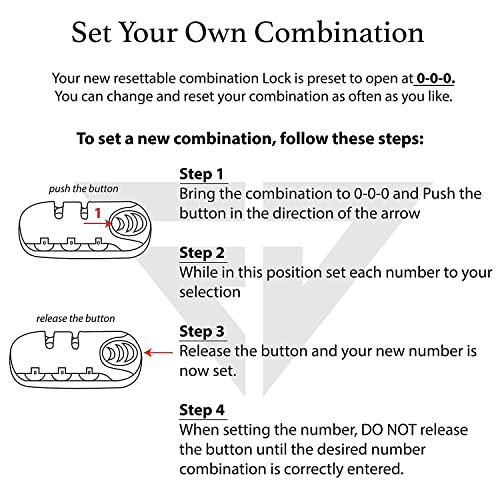 Set Your Own Combination

Your new resettable combination Lock is preset to open at 0-0-0. You can change and reset your combination as often as you like.

To set a new combination, follow these steps:

push the button

1

Step 1
Bring the combination to 0-0-0 and Push the button in the direction of the arrow

Step 2
While in this position set each number to your selection

release the button

Step 3
Release the button and your new number is now set.

Step 4
When setting the number, DO NOT release the button until the desired number combination is correctly entered.