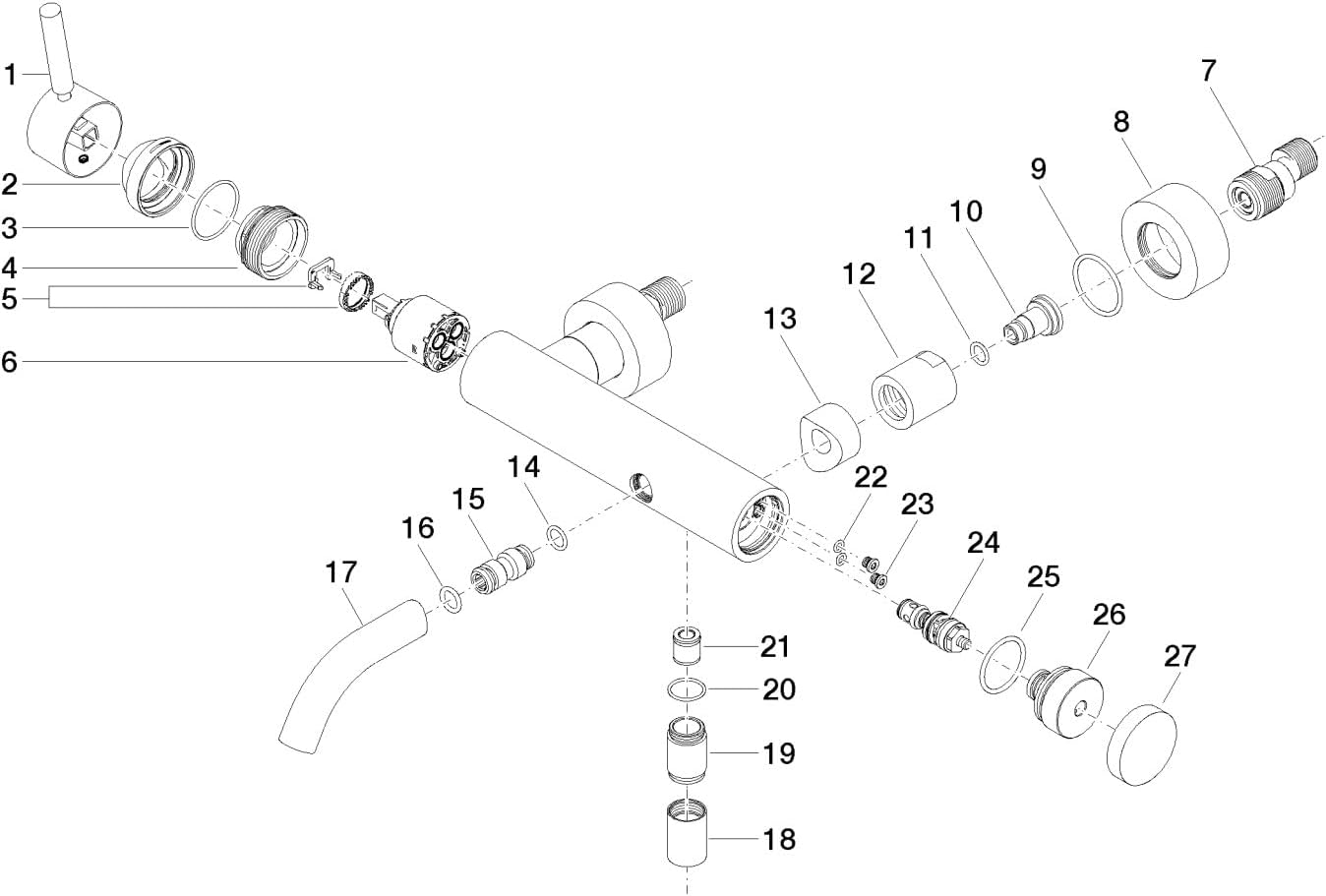 1
2
3
4
5
6
7
8
9
10
11
12
13
14
15
16
17
22
23
24
25
26
27
21
20
19
18