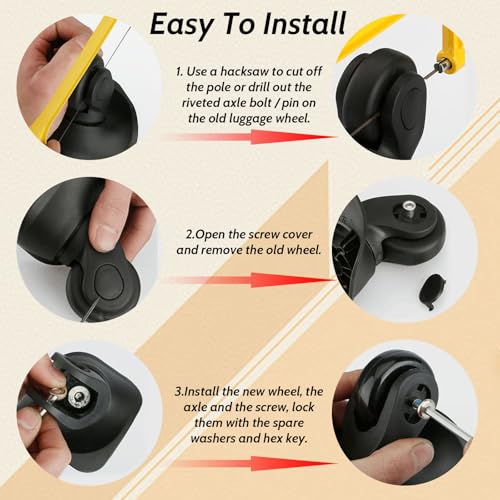 Easy To Install

1. Use a hacksaw to cut off the pole or drill out the riveted axle bolt / pin on the old luggage wheel.

2.Open the screw cover and remove the old wheel.

3.Install the new wheel, the axle and the screw, lock them with the spare washers and hex key.