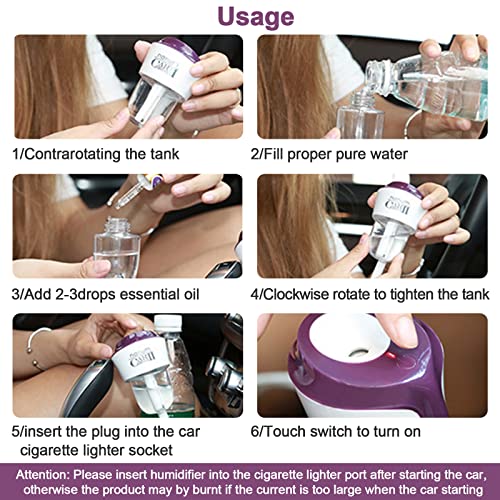 Usage

1/Contrarotating the tank

2/Fill proper pure water

3/Add 2-3drops essential oil

4/Clockwise rotate to tighten the tank

5/insert the plug into the car cigarette lighter socket

6/Touch switch to turn on

Attention: Please insert humidifier into the cigarette lighter port after starting the car, otherwise the product may by burnt if the current is too large when the car starting