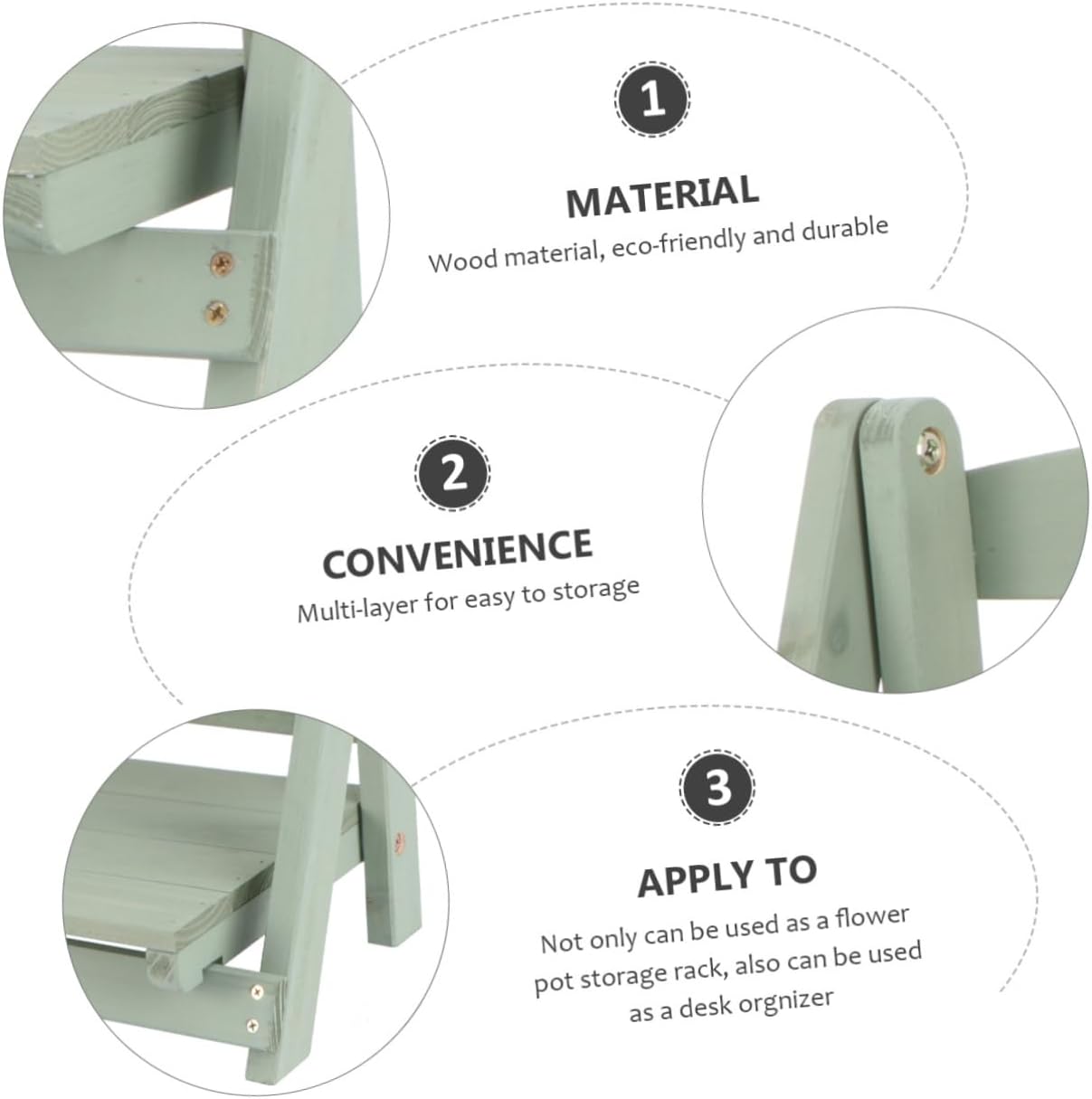 1

MATERIAL

Wood material, eco-friendly and durable

2

CONVENIENCE

Multi-layer for easy to storage

3

APPLY TO

Not only can be used as a flower pot storage rack, also can be used as a desk orgnizer