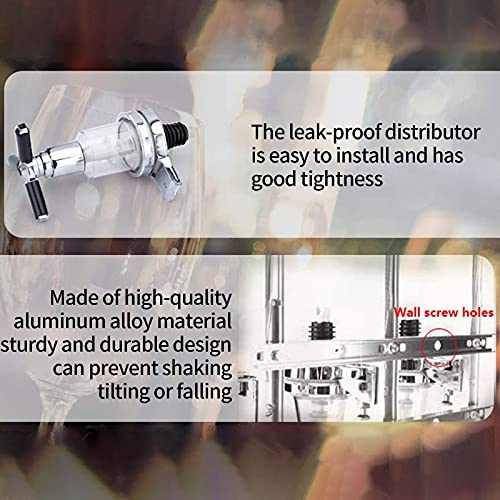 The leak-proof distributor is easy to install and has good tightness

Made of high-quality aluminum alloy material sturdy and durable design can prevent shaking tilting or falling

Wall screw holes