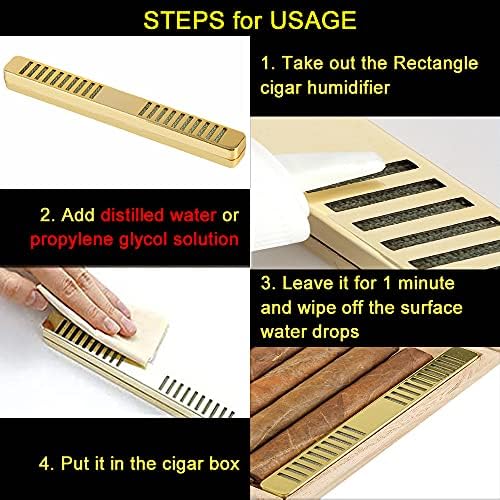 STEPS for USAGE

1. Take out the Rectangle cigar humidifier

2. Add distilled water or propylene glycol solution

3. Leave it for 1 minute and wipe off the surface water drops

4. Put it in the cigar box