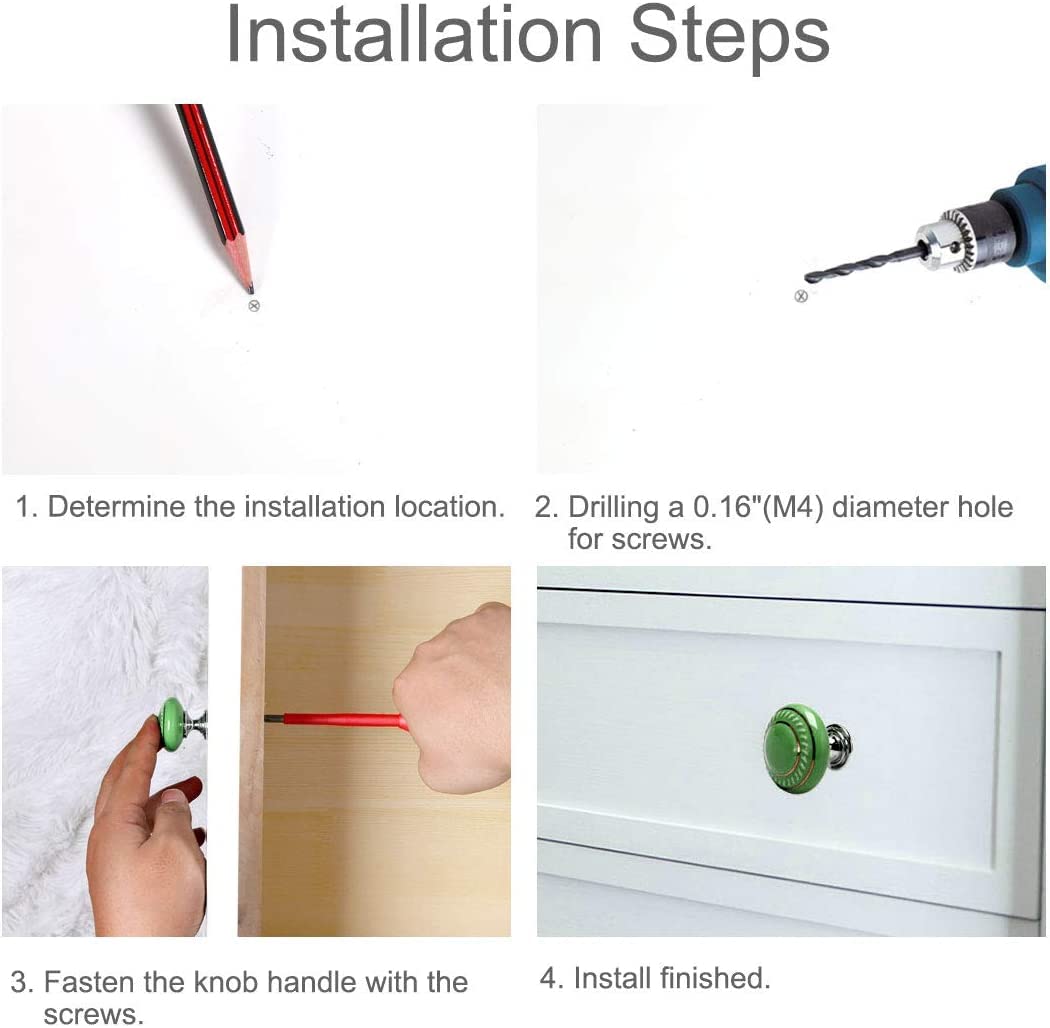 Installation Steps

1. Determine the installation location.

2. Drilling a 0.16"(M4) diameter hole for screws.

3. Fasten the knob handle with the screws.

4. Install finished.