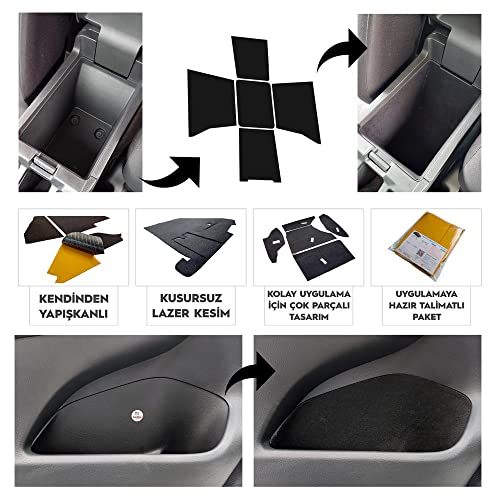 KENDİNDEN YAPIŞKANLI

KUSURSUZ LAZER KESİM

KOLAY UYGULAMA İÇİN ÇOK PARÇALI TASARIM

UYGULAMAYA HAZIR TALİMATLI PAKET