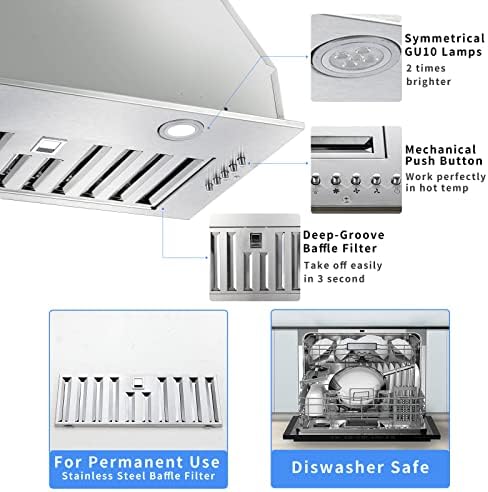 Symmetrical GU10 Lamps
2 times brighter

Mechanical Push Button
Work perfectly in hot temp

Deep-Groove Baffle Filter
Take off easily in 3 second

For Permanent Use
Stainless Steel Baffle Filter

Diswasher Safe