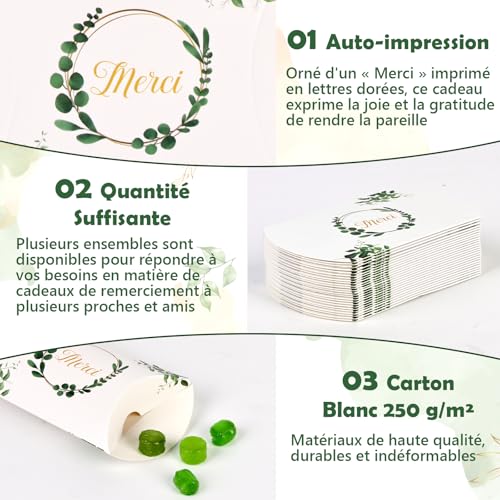 Merci

01 Auto-impression

Orné d'un « Merci » imprimé en lettres dorées, ce cadeau exprime la joie et la gratitude de rendre la pareille

02 Quantité Suffisante

Plusieurs ensembles sont disponibles pour répondre à vos besoins en matière de cadeaux de remerciement à plusieurs proches et amis

Merci

Merci

03 Carton Blanc 250 g/m²

Matériaux de haute qualité, durables et indéformables