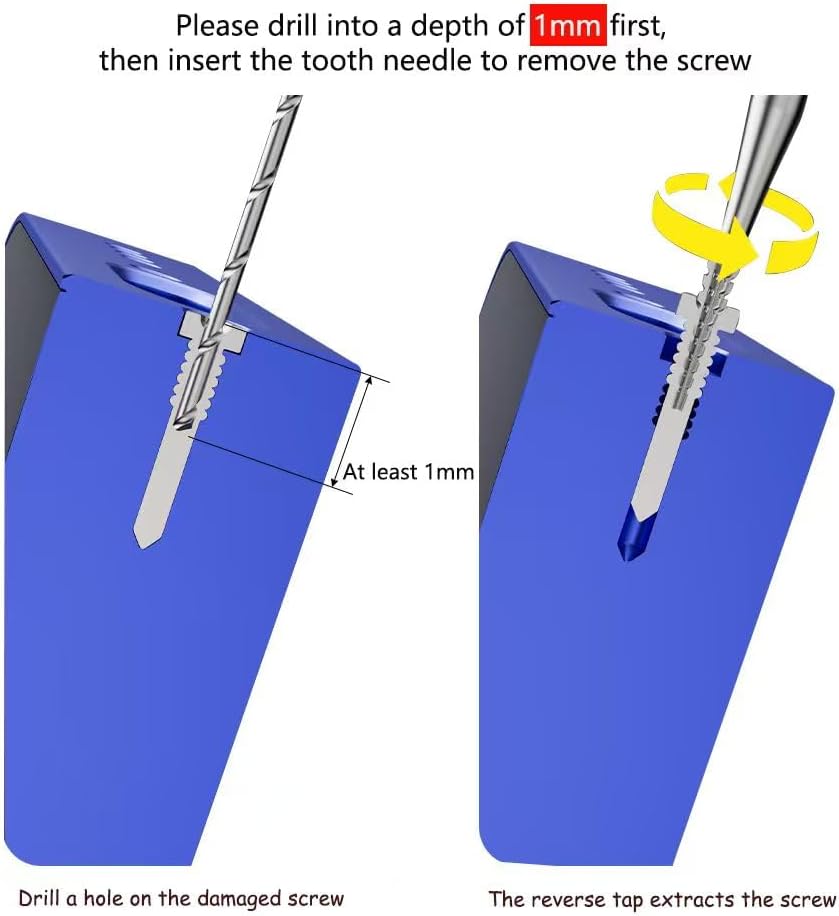 Please drill into a depth of 1mm first, then insert the tooth needle to remove the screw

At least 1mm

Drill a hole on the damaged screw

The reverse tap extracts the screw