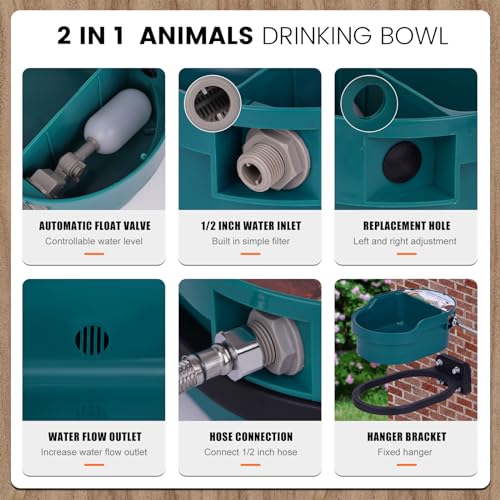 2 IN 1 ANIMALS DRINKING BOWL

AUTOMATIC FLOAT VALVE
Controllable water level

1/2 INCH WATER INLET
Built in simple filter

REPLACEMENT HOLE
Left and right adjustment

WATER FLOW OUTLET
Increase water flow outlet

HOSE CONNECTION
Connect 1/2 inch hose

HANGER BRACKET
Fixed hanger