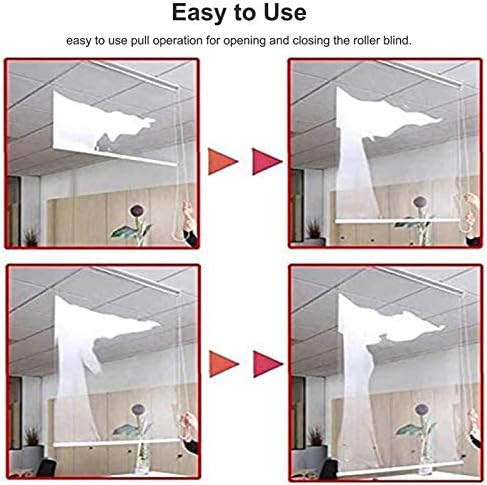 Easy to Use

easy to use pull operation for opening and closing the roller blind.