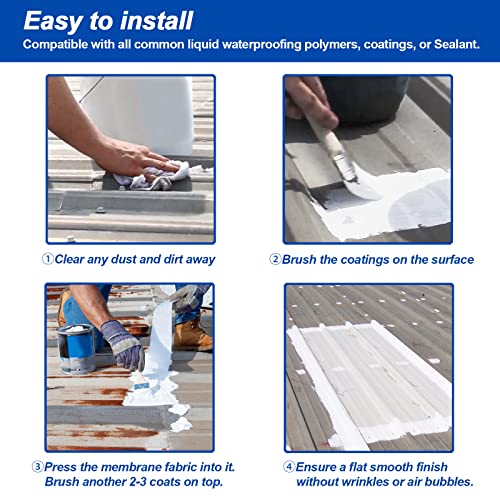 Easy to install
Compatible with all common liquid waterproofing polymers, coatings, or Sealant.

①Clear any dust and dirt away

②Brush the coatings on the surface

③Press the membrane fabric into it. Brush another 2-3 coats on top.

④Ensure a flat smooth finish without wrinkles or air bubbles.