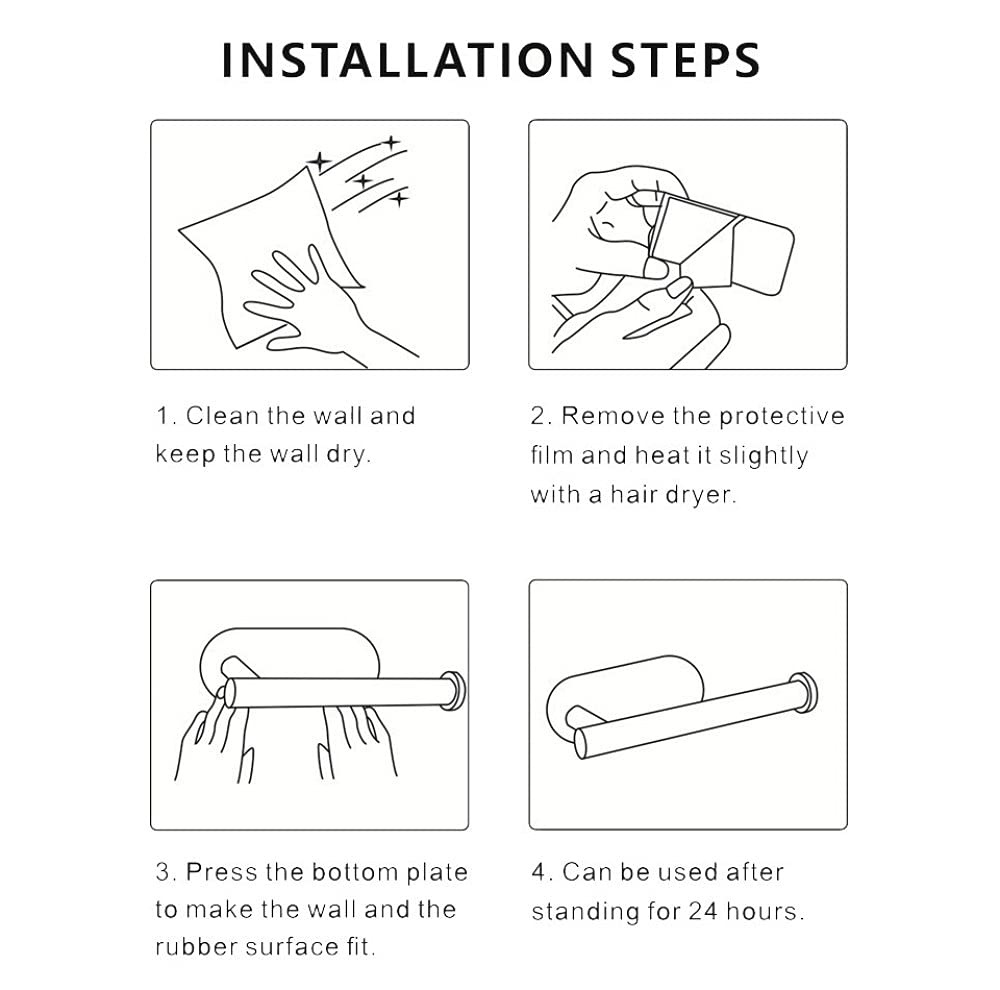 INSTALLATION STEPS

1. Clean the wall and keep the wall dry.

2. Remove the protective film and heat it slightly with a hair dryer.

3. Press the bottom plate to make the wall and the rubber surface fit.

4. Can be used after standing for 24 hours.