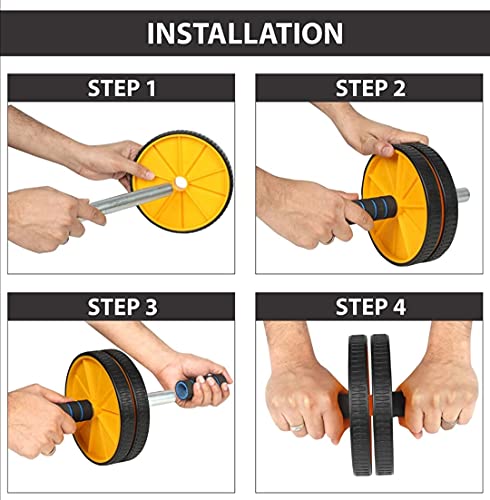 INSTALLATION

STEP 1

STEP 2

STEP 3

STEP 4