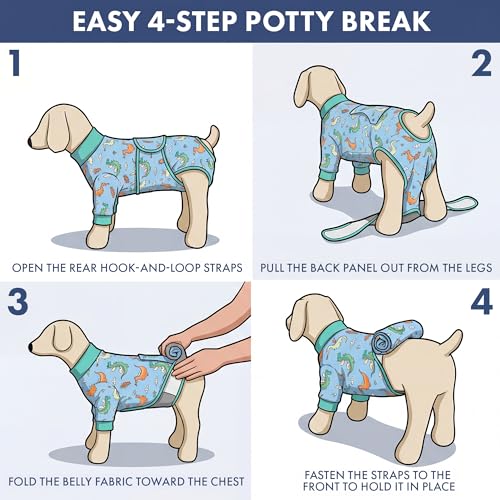 EASY 4-STEP POTTY BREAK

1

OPEN THE REAR HOOK-AND-LOOP STRAPS

2

PULL THE BACK PANEL OUT FROM THE LEGS

3

FOLD THE BELLY FABRIC TOWARD THE CHEST

4

FASTEN THE STRAPS TO THE FRONT TO HOLD IT IN PLACE