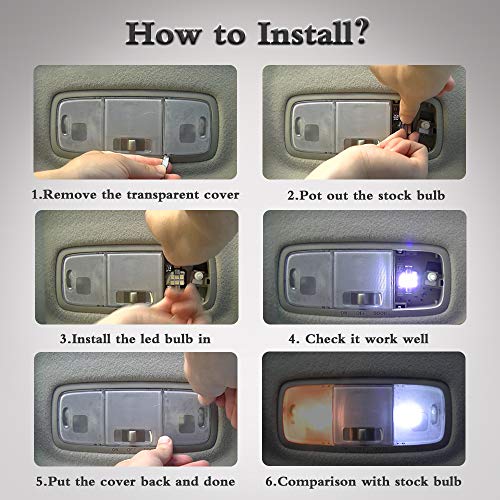 How to Install?

1.Remove the transparent cover

2.Pot out the stock bulb

3.Install the led bulb in

4. Check it work well

5.Put the cover back and done

6.Comparison with stock bulb