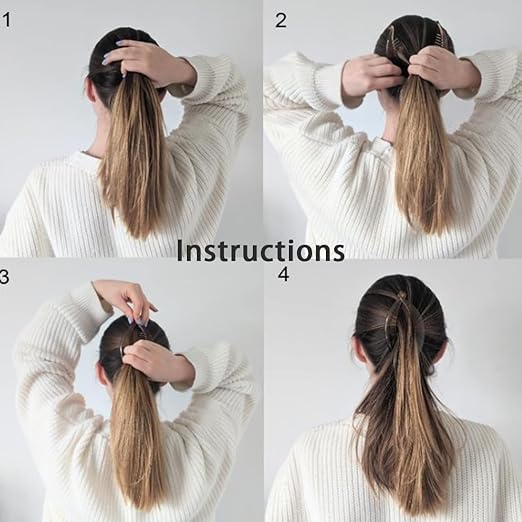 1

2

Instructions

3

4