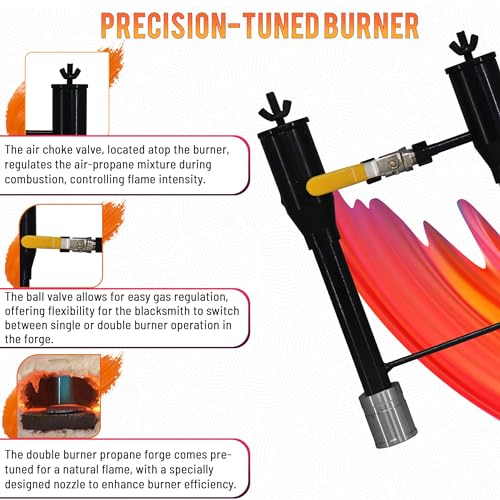 PRECISION-TUNED BURNER

The air choke valve, located atop the burner, regulates the air-propane mixture during combustion, controlling flame intensity.

The ball valve allows for easy gas regulation, offering flexibility for the blacksmith to switch between single or double burner operation in the forge.

The double burner propane forge comes pre-tuned for a natural flame, with a specially designed nozzle to enhance burner efficiency.