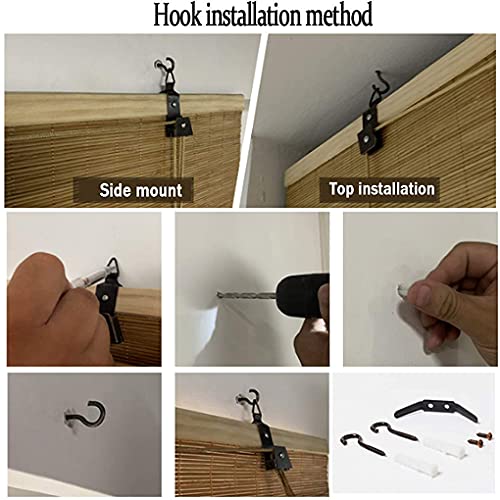 Hook installation method

Side mount

Top installation