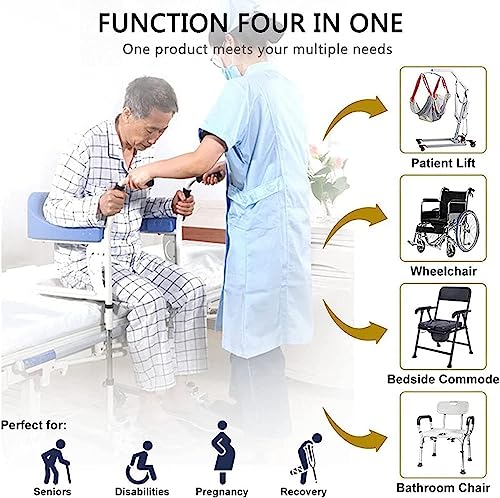 FUNCTION FOUR IN ONE

One product meets your multiple needs

Patient Lift

Wheelchair

Bedside Commode

Bathroom Chair

Perfect for:

Seniors

Disabilities

Pregnancy

Recovery