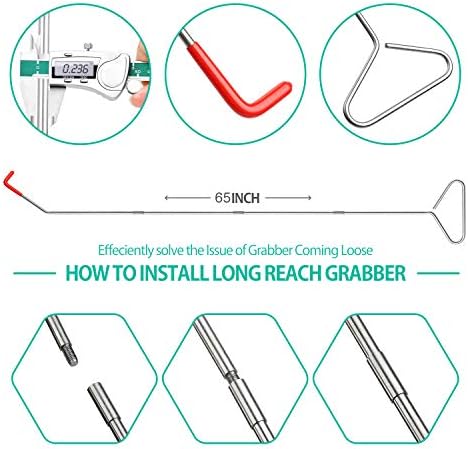 0.236

65INCH

Effeciently solve the Issue of Grabber Coming Loose

HOW TO INSTALL LONG REACH GRABBER