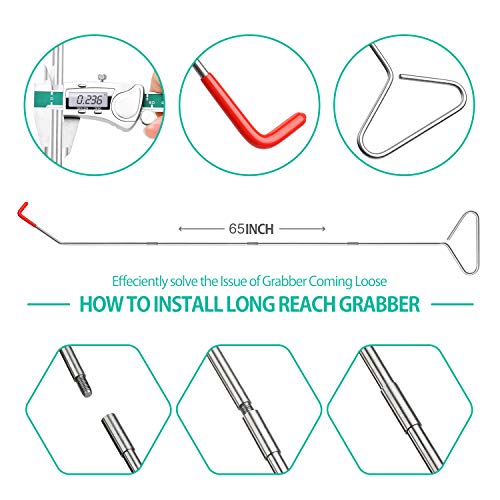 0.236

65INCH

Effeciently solve the Issue of Grabber Coming Loose

HOW TO INSTALL LONG REACH GRABBER