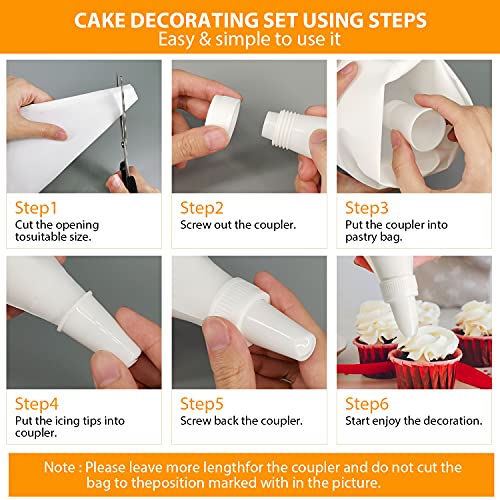 CAKE DECORATING SET USING STEPS
Easy & simple to use it

Step1
Cut the opening tosuitable size.

Step2
Screw out the coupler.

Step3
Put the coupler into pastry bag.

Step4
Put the icing tips into coupler.

Step5
Screw back the coupler.

Step6
Start enjoy the decoration.

Note : Please leave more lengthfor the coupler and do not cut the bag to theposition marked with in the picture.