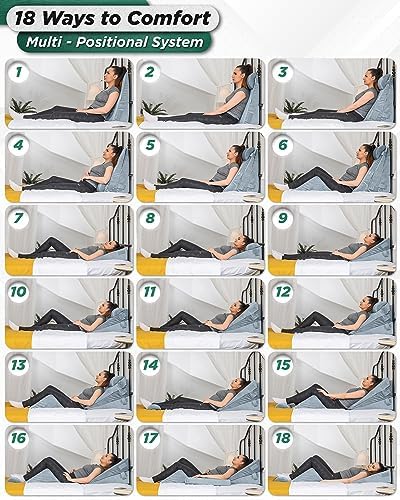 18 Ways to Comfort
Multi - Positional System

1
2
3
4
5
6
7
8
9
10
11
12
13
14
15
16
17
18