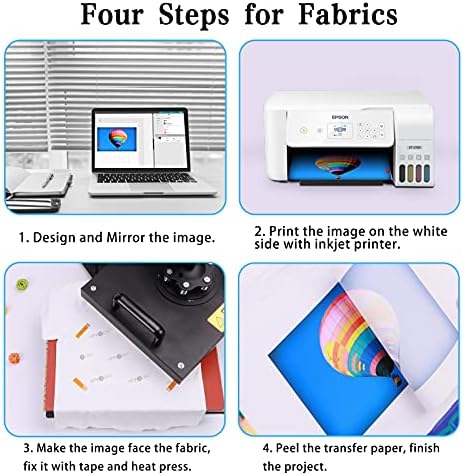 Four Steps for Fabrics

EPSON

1. Design and Mirror the image.

2. Print the image on the white side with inkjet printer.

3. Make the image face the fabric, fix it with tape and heat press.

4. Peel the transfer paper, finish the project.