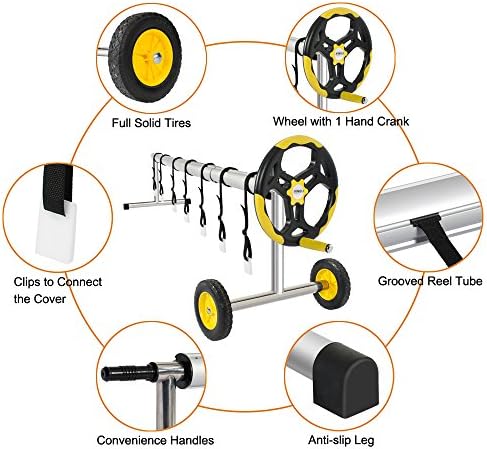 Full Solid Tires

Wheel with 1 Hand Crank

Clips to Connect the Cover

Grooved Reel Tube

Convenience Handles

Anti-slip Leg