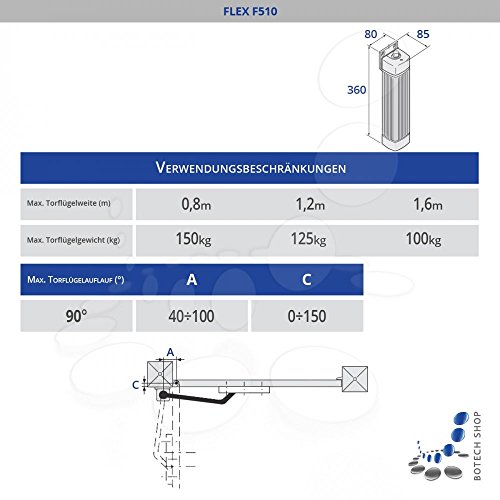 FLEX F510

80
85
360

VERWENDUNGSBESCHRÄNKUNGEN

| Max. Torflügelweite (m) | 0,8m | 1,2m | 1,6m |
|---|---|---|---|
| Max. Torflügelgewicht (kg) | 150kg | 125kg | 100kg |

| MAX. TORFLÜGELAUFLAUF (°) | A | C |
|---|---|---|
| 90° | 40÷100 | 0÷150 |

A
C

BOTECH SHOP