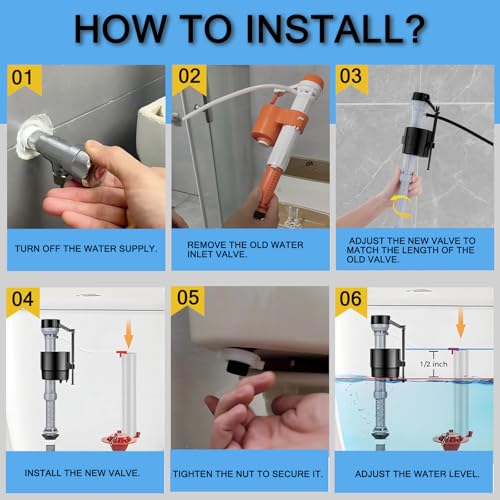 HOW TO INSTALL?

01

TURN OFF THE WATER SUPPLY.

02

REMOVE THE OLD WATER INLET VALVE.

03

ADJUST THE NEW VALVE TO MATCH THE LENGTH OF THE OLD VALVE.

04

INSTALL THE NEW VALVE.

05

TIGHTEN THE NUT TO SECURE IT.

06

1/2 inch

ADJUST THE WATER LEVEL.