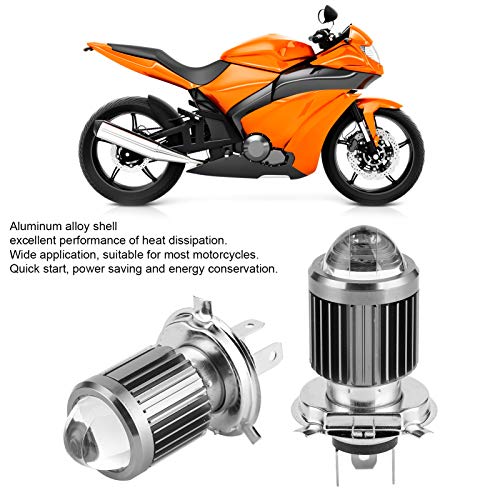 Aluminum alloy shell
excellent performance of heat dissipation.
Wide application, suitable for most motorcycles.
Quick start, power saving and energy conservation.