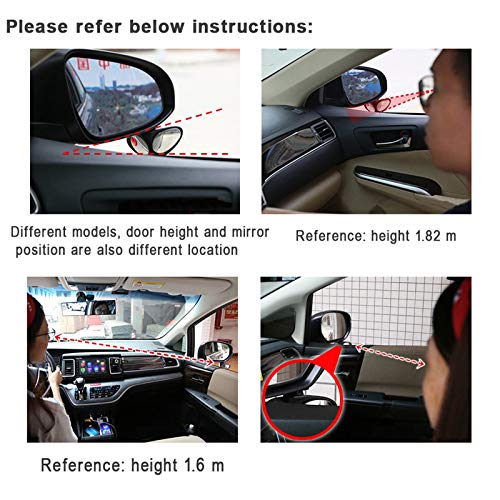 Please refer below instructions:

Different models, door height and mirror position are also different location

Reference: height 1.82 m

Reference: height 1.6 m