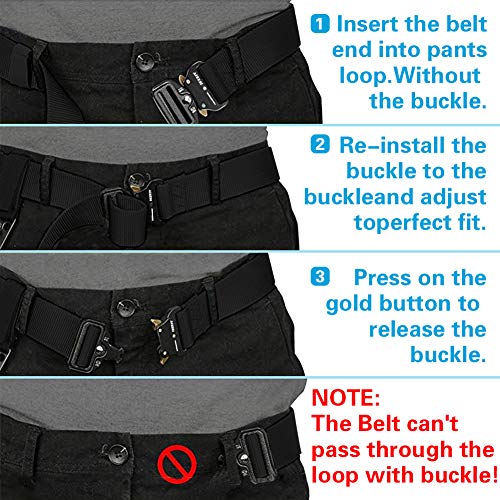 1 Insert the belt end into pants loop.Without the buckle.

2 Re-install the buckle to the buckleand adjust toperfect fit.

3 Press on the gold button to release the buckle.

NOTE:
The Belt can't pass through the loop with buckle!