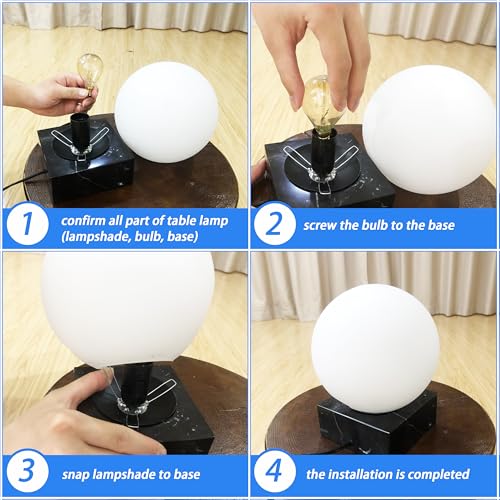 1 confirm all part of table lamp (lampshade, bulb, base)

2 screw the bulb to the base

3 snap lampshade to base

4 the installation is completed