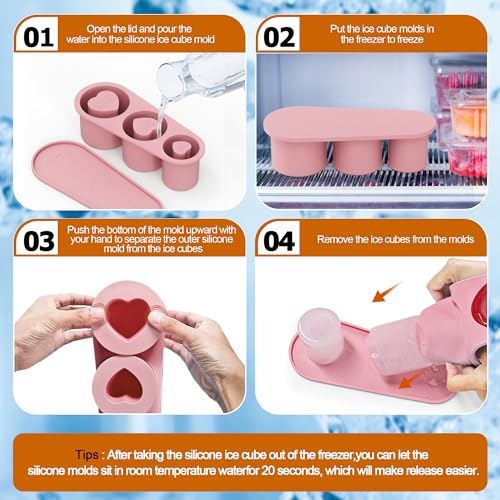 01 Open the lid and pour the water into the silicone ice cube mold

02 Put the ice cube molds in the freezer to freeze

03 Push the bottom of the mold upward with your hand to separate the outer silicone mold from the ice cubes

04 Remove the ice cubes from the molds

Tips : After taking the silicone ice cube out of the freezer,you can let the silicone molds sit in room temperature waterfor 20 seconds, which will make release easier.