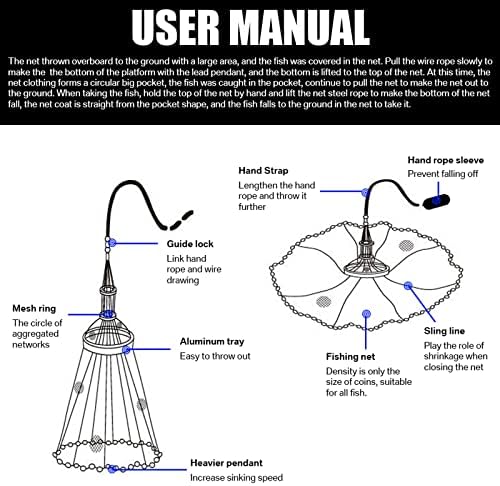 USER MANUAL

The net thrown overboard to the ground with a large area, and the fish was covered in the net. Pull the wire rope slowly to make the the bottom of the platform with the lead pendant, and the bottom is lifted to the top of the net. At this time, the net clothing forms a circular big pocket, the fish was caught in the pocket, continue to pull the net to make the net out to the ground. When taking the fish, hold the top of the net by hand and lift the net steel rope to make the bottom of the net fall, the net coat is straight from the pocket shape, and the fish falls to the ground in the net to take it.

Guide lock
Link hand rope and wire drawing

Mesh ring
The circle of aggregated networks

Aluminum tray
Easy to throw out

Heavier pendant
Increase sinking speed

Hand Strap
Lengthen the hand rope and throw it further

Hand rope sleeve
Prevent falling off

Sling line
Play the role of shrinkage when closing the net

Fishing net
Density is only the size of coins, suitable for all fish.