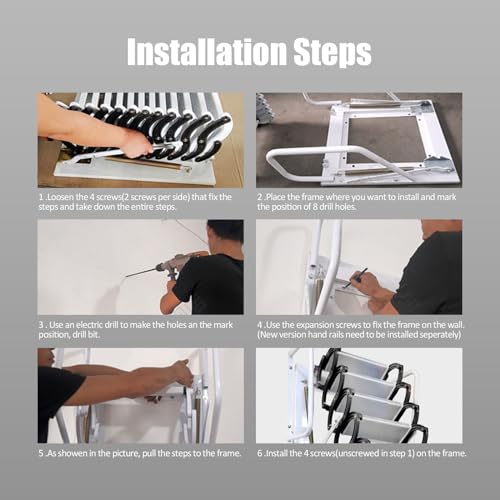 Installation Steps

1 .Loosen the 4 screws(2 screws per side) that fix the steps and take down the entire steps.

2 .Place the frame where you want to install and mark the position of 8 drill holes.

3 . Use an electric drill to make the holes an the mark position, drill bit.

4 .Use the expansion screws to fix the frame on the wall. (New version hand rails need to be installed seperately)

5 .As showen in the picture, pull the steps to the frame.

6 .Install the 4 screws(unscrewed in step 1) on the frame.