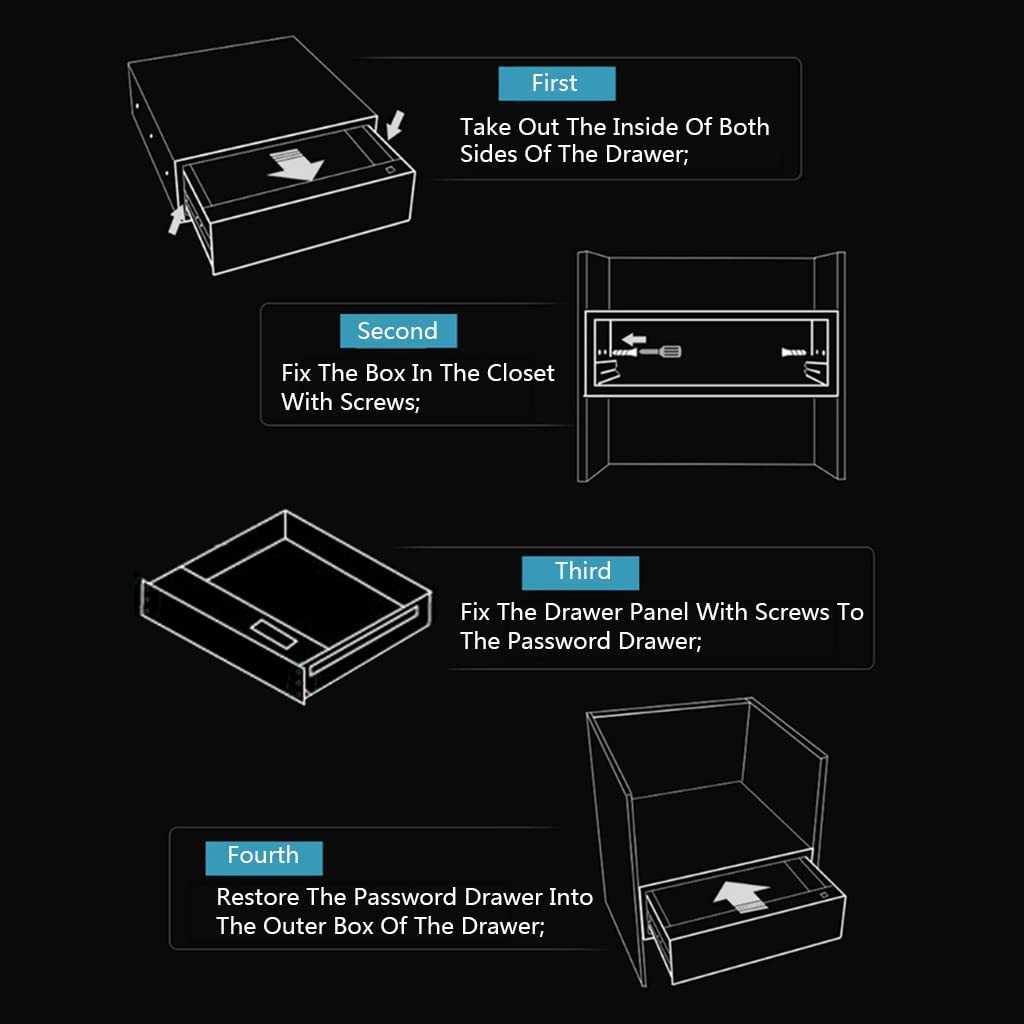 First

Take Out The Inside Of Both Sides Of The Drawer;

Second

Fix The Box In The Closet With Screws;

Third

Fix The Drawer Panel With Screws To The Password Drawer;

Fourth

Restore The Password Drawer Into The Outer Box Of The Drawer;